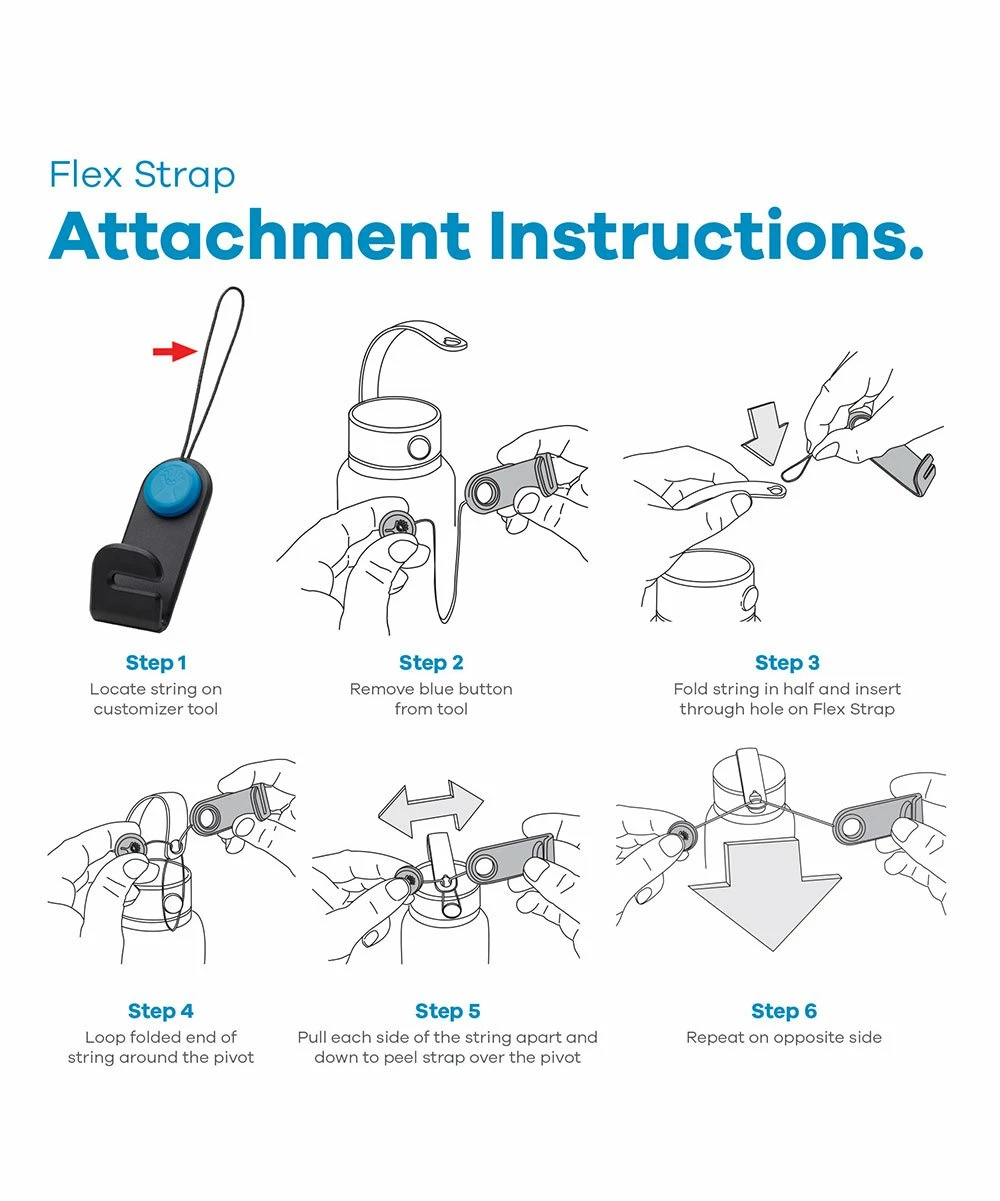 Flex Strap
Attachment Instructions.

Step 1
Locate string on customizer tool

Step 2
Remove blue button from tool

Step 3
Fold string in half and insert through hole on Flex Strap

Step 4
Loop folded end of string around the pivot

Step 5
Pull each side of the string apart and down to peel strap over the pivot

Step 6
Repeat on opposite side