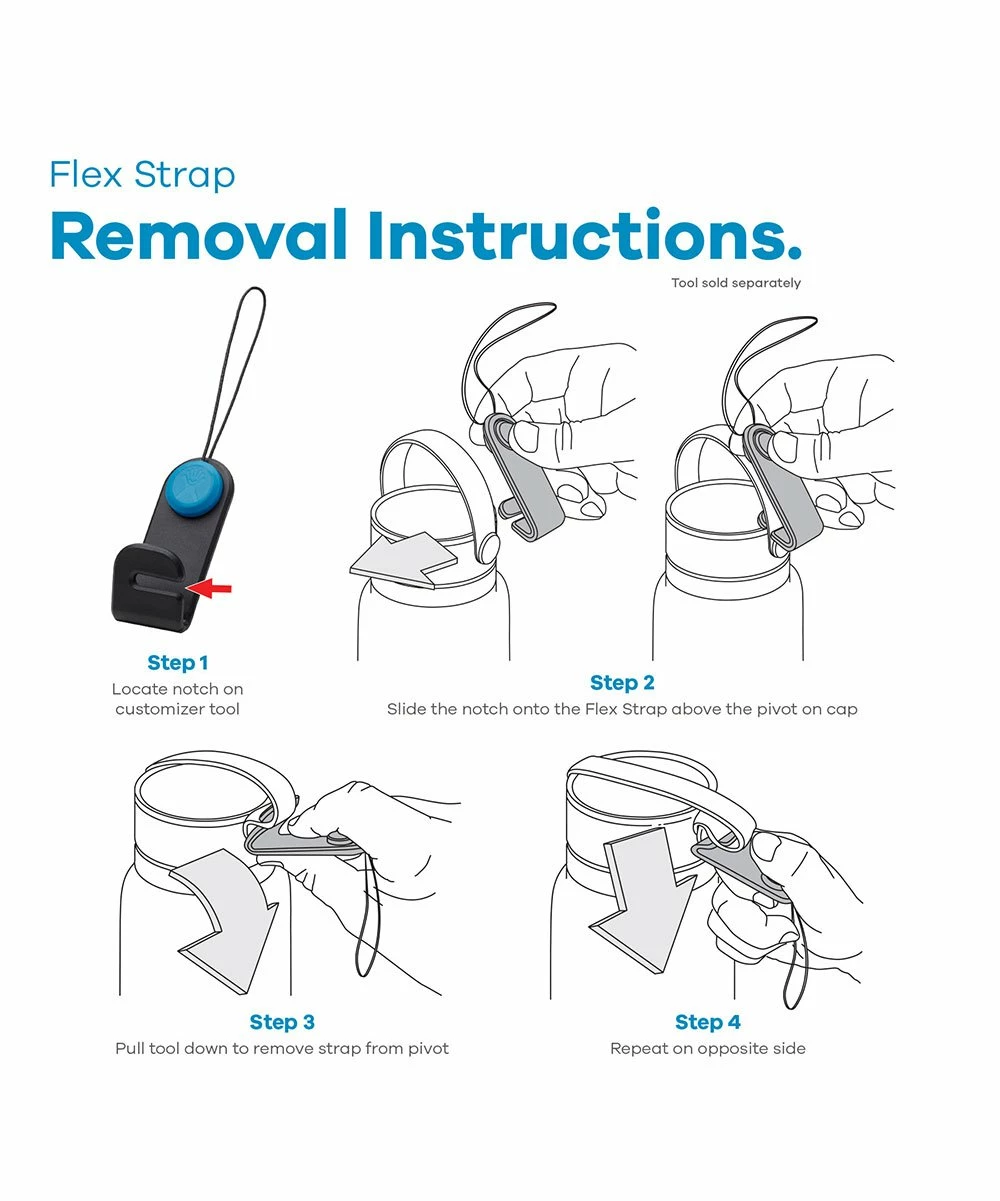 Flex Strap
Removal Instructions.
Tool sold separately

Step 1
Locate notch on customizer tool

Step 2
Slide the notch onto the Flex Strap above the pivot on cap

Step 3
Pull tool down to remove strap from pivot

Step 4
Repeat on opposite side