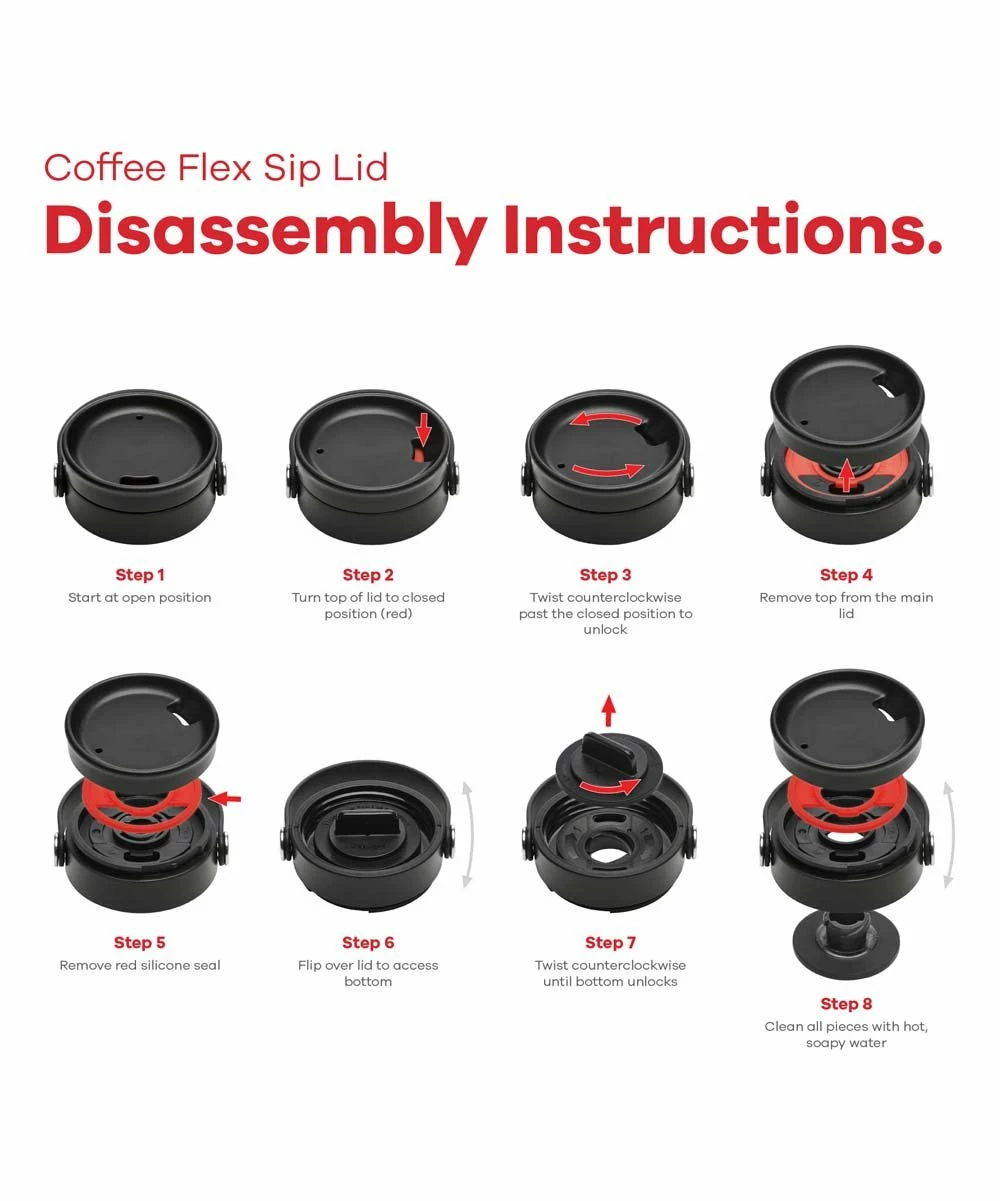 Coffee Flex Sip Lid
Disassembly Instructions.

Step 1
Start at open position

Step 2
Turn top of lid to closed position (red)

Step 3
Twist counterclockwise past the closed position to unlock

Step 4
Remove top from the main lid

Step 5
Remove red silicone seal

Step 6
Flip over lid to access bottom

Step 7
Twist counterclockwise until bottom unlocks

Step 8
Clean all pieces with hot, soapy water